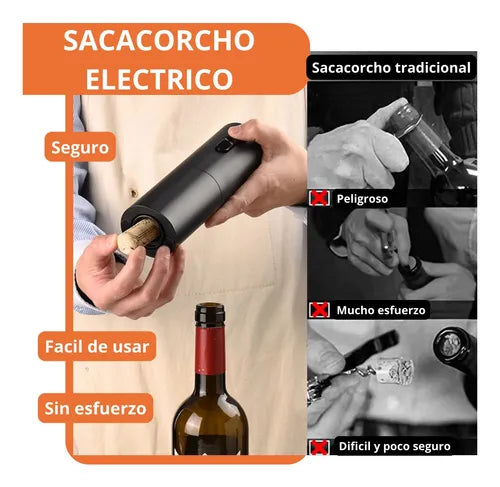 SACACORCHO ELECTRICO

Seguro

Facil de usar

Sin esfuerzo

Sacacorcho tradicional

Peligroso

Mucho esfuerzo

Dificil y poco seguro