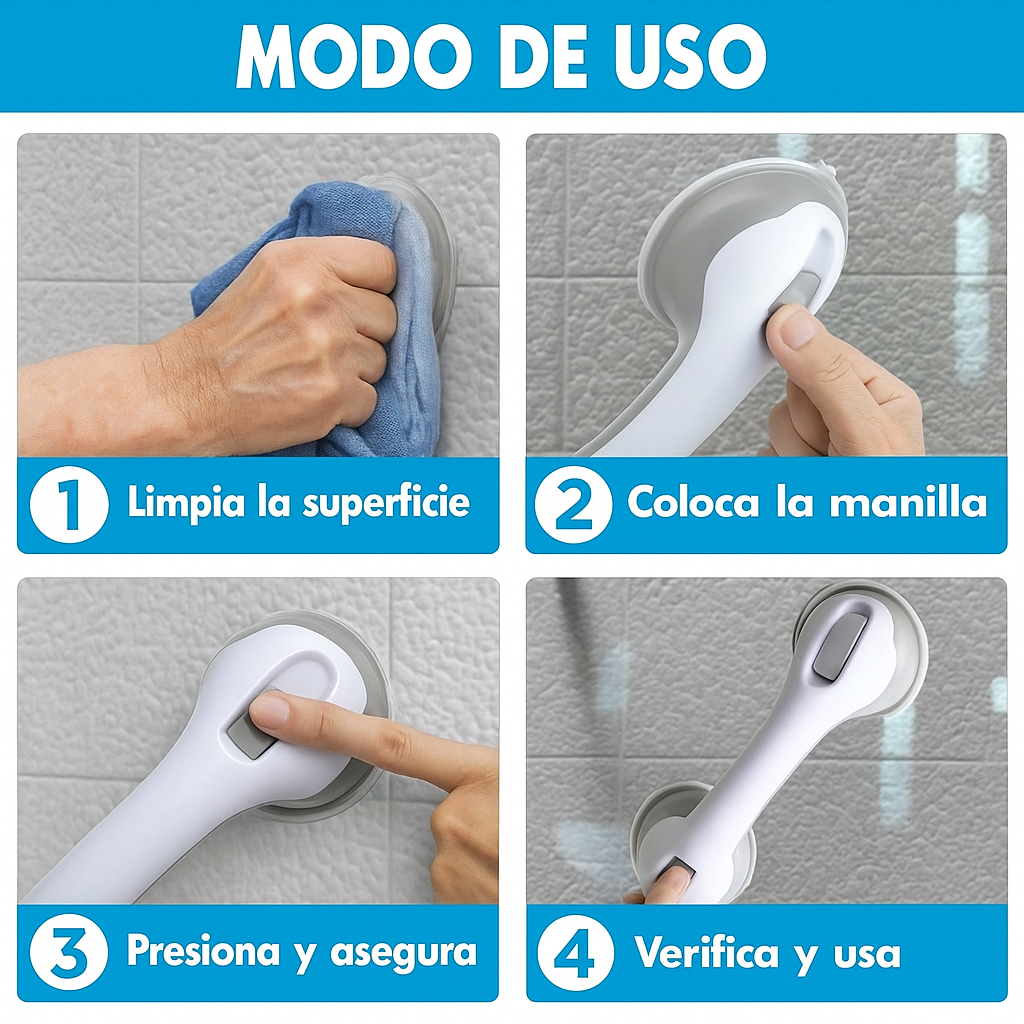 MODO DE USO

1 Limpia la superficie

2 Coloca la manilla

3 Presiona y asegura

4 Verifica y usa