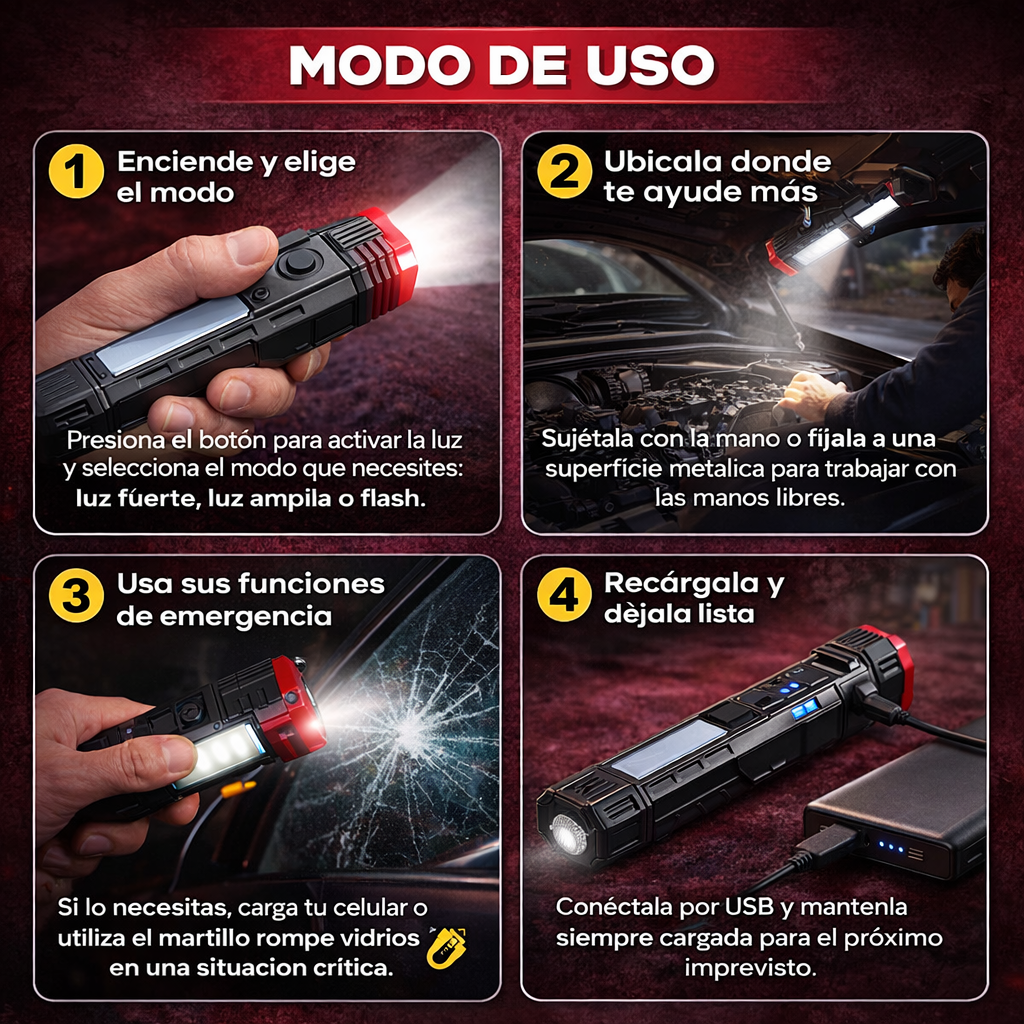 MODO DE USO

1 Enciende y elige el modo

Presiona el botón para activar la luz y selecciona el modo que necesites: luz fúerte, luz ampila o flash.

2 Ubicala donde te ayude más

Sujétala con la mano o fíjala a una superfície metalica para trabajar con las manos libres.

3 Usa sus funciones de emergencia

Si lo necesitas, carga tu celular o utiliza el martillo rompe vidrios en una situacion crítica.

4 Recárgala y dèjala lista

Conéctala por USB y mantenla siempre cargada para el próximo imprevisto.