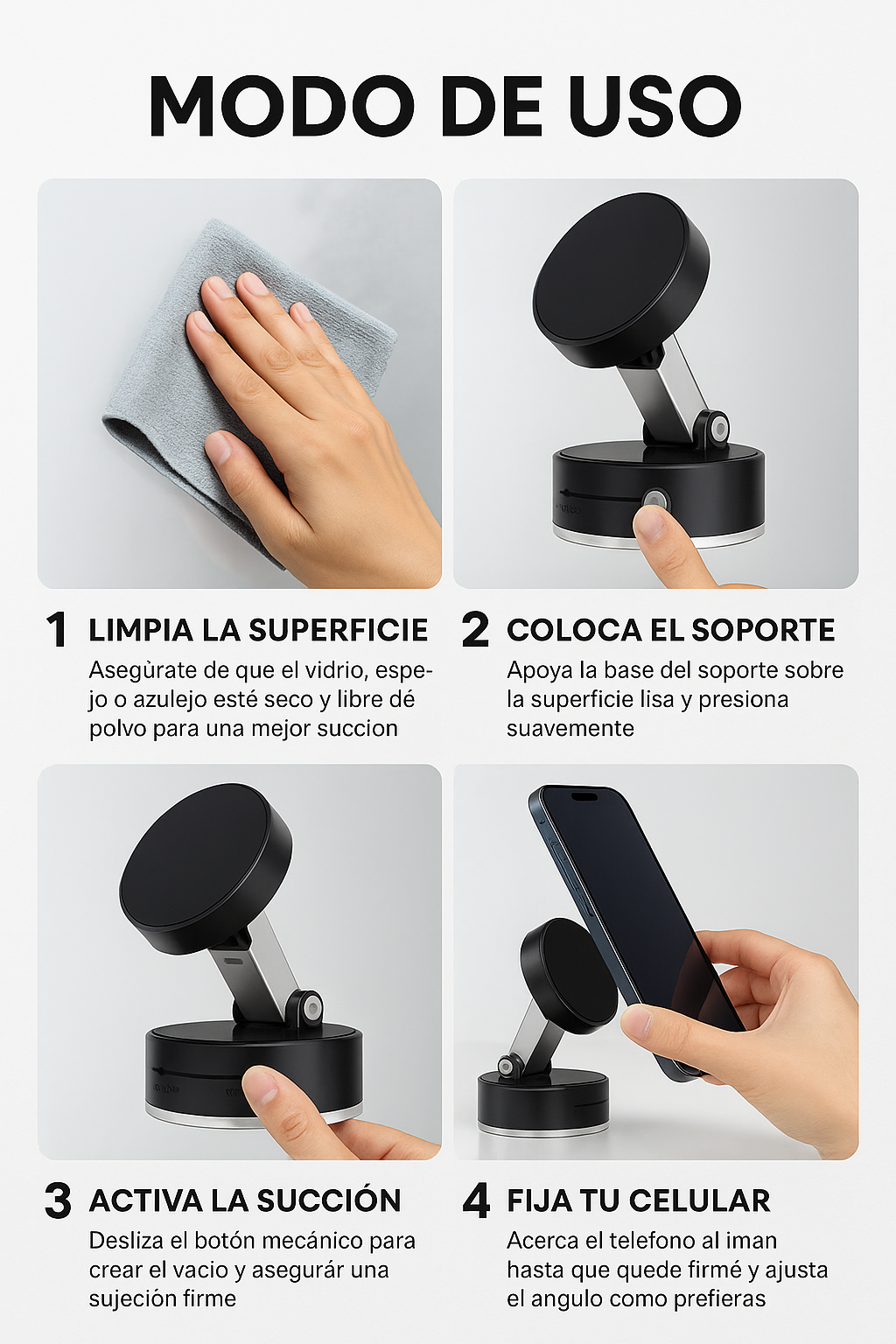 MODO DE USO

1 LIMPIA LA SUPERFICIE
Asegùrate de que el vidrio, espejo o azulejo esté seco y libre dé polvo para una mejor succion

2 COLOCA EL SOPORTE
Apoya la base del soporte sobre la superficie lisa y presiona suavemente

3 ACTIVA LA SUCCIÓN
Desliza el botón mecánico para crear el vacio y asegurár una sujeción firme

4 FIJA TU CELULAR
Acerca el telefono al iman hasta que quede firmé y ajusta el angulo como prefieras